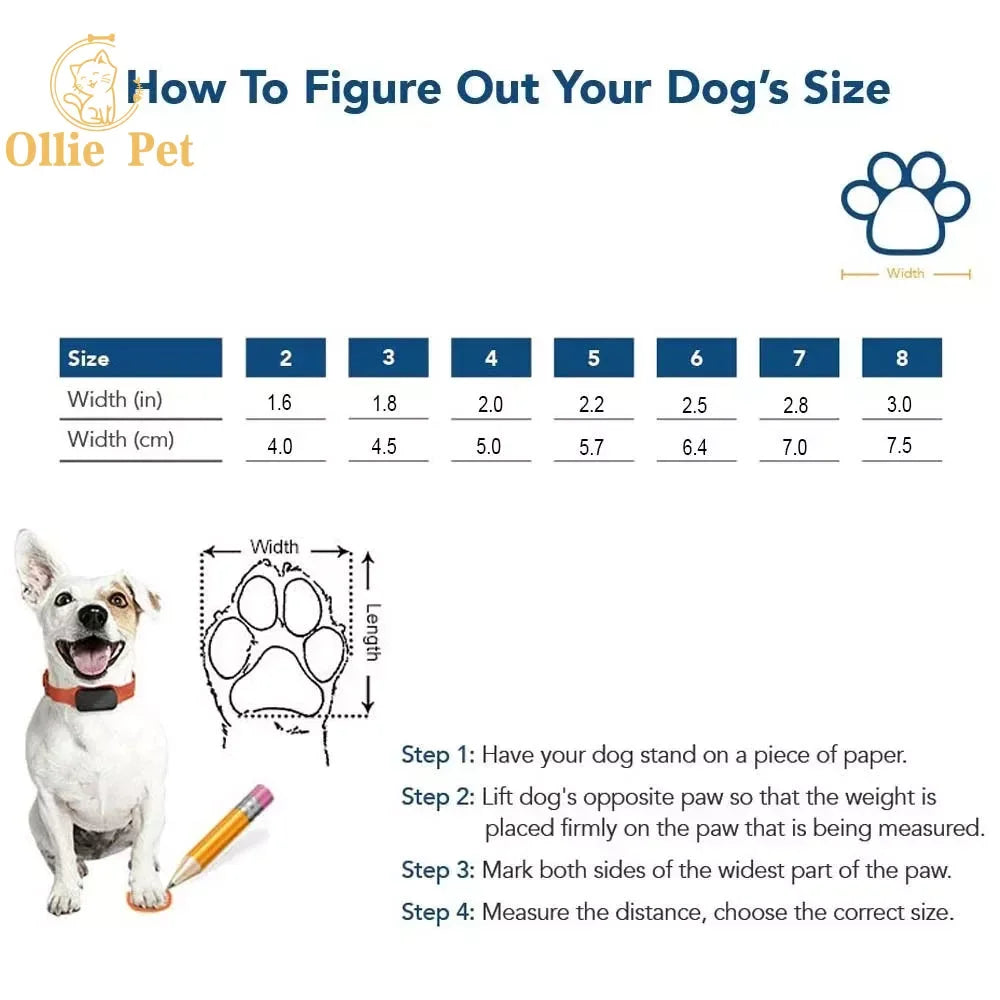 Ollie Pet

How To Figure Out Your Dog's Size

Width

| Size | 2 | 3 | 4 | 5 | 6 | 7 | 8 |
|---|---|---|---|---|---|---|---|
| Width (in) | 1.6 | 1.8 | 2.0 | 2.2 | 2.5 | 2.8 | 3.0 |
| Width (cm) | 4.0 | 4.5 | 5.0 | 5.7 | 6.4 | 7.0 | 7.5 |

Width

Length

Step 1: Have your dog stand on a piece of paper.

Step 2: Lift dog's opposite paw so that the weight is placed firmly on the paw that is being measured.

Step 3: Mark both sides of the widest part of the paw.

Step 4: Measure the distance, choose the correct size.