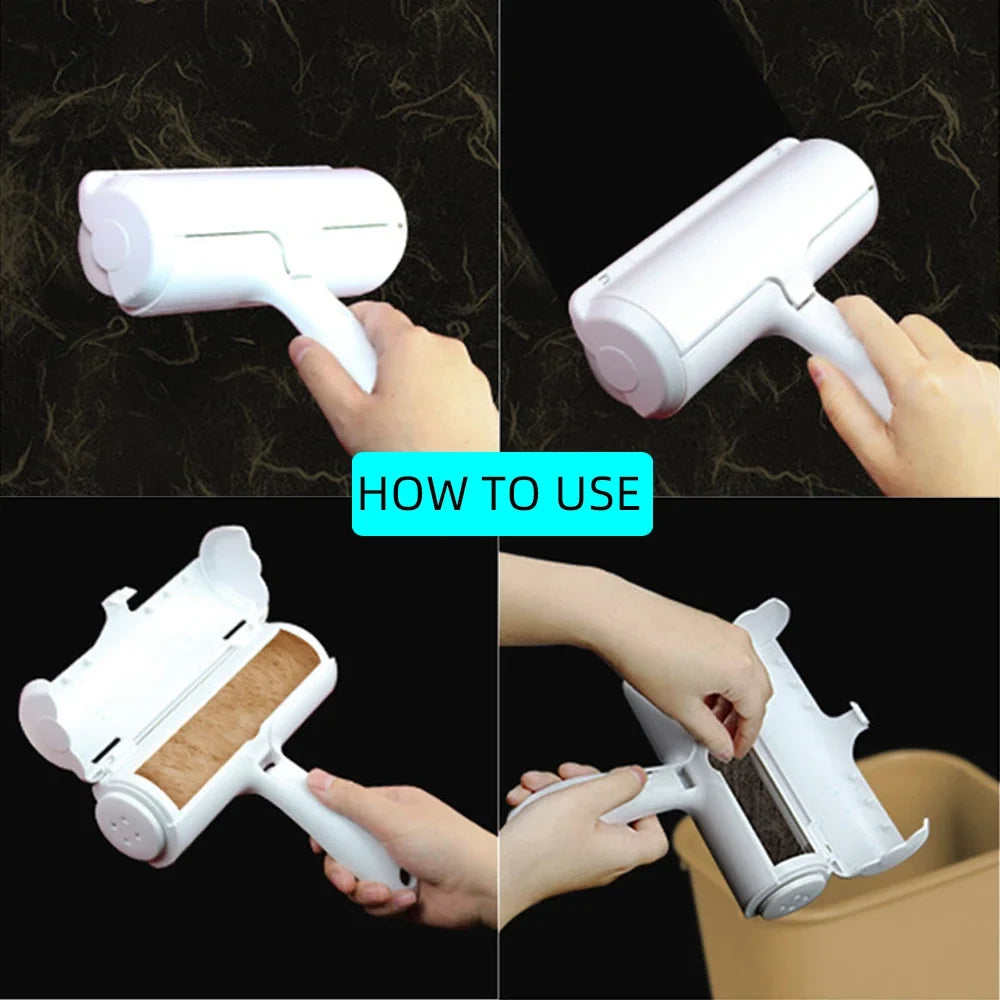 HOW TO USE